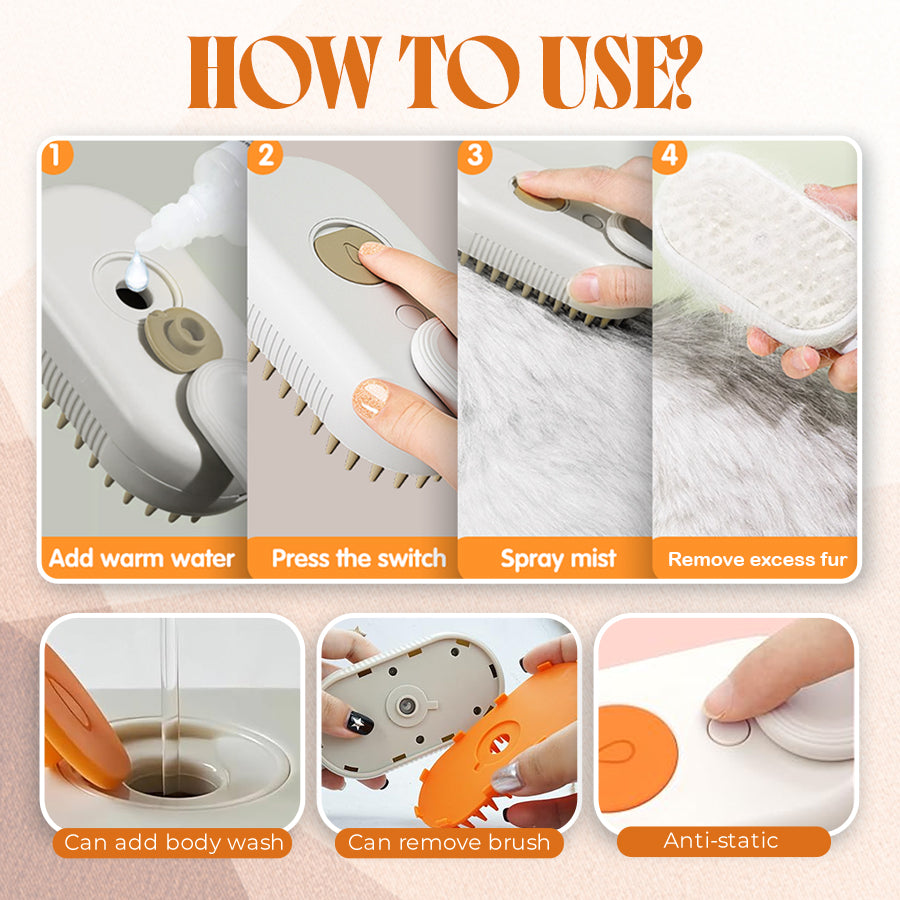 HOW TO USE?

1
Add warm water

2
Press the switch

3
Spray mist

4
Remove excess fur

Can add body wash

Can remove brush

Anti-static