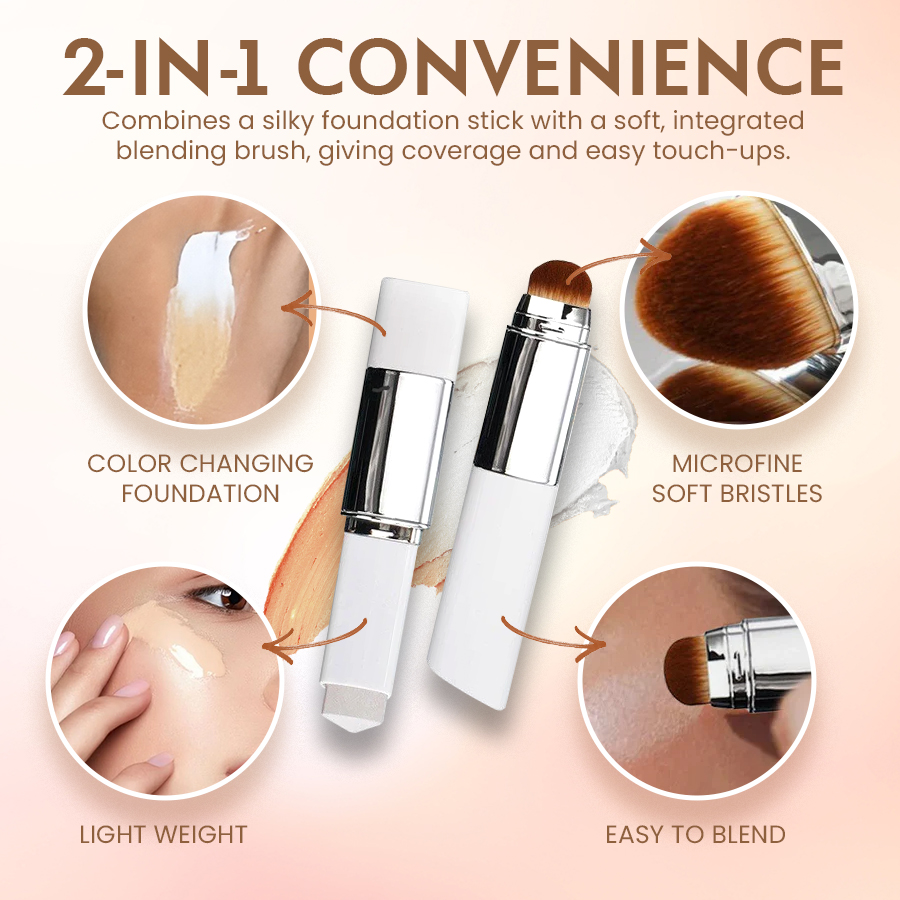 2-IN-1 CONVENIENCE
Combines a silky foundation stick with a soft, integrated blending brush, giving coverage and easy touch-ups.

COLOR CHANGING FOUNDATION

MICROFINE SOFT BRISTLES

LIGHT WEIGHT

EASY TO BLEND