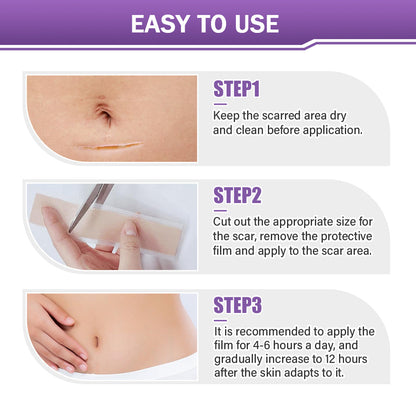 EASY TO USE

STEP1

Keep the scarred area dry and clean before application.

STEP2

Cut out the appropriate size for the scar, remove the protective film and apply to the scar area.

STEP3

It is recommended to apply the film for 4-6 hours a day, and gradually increase to 12 hours after the skin adapts to it.