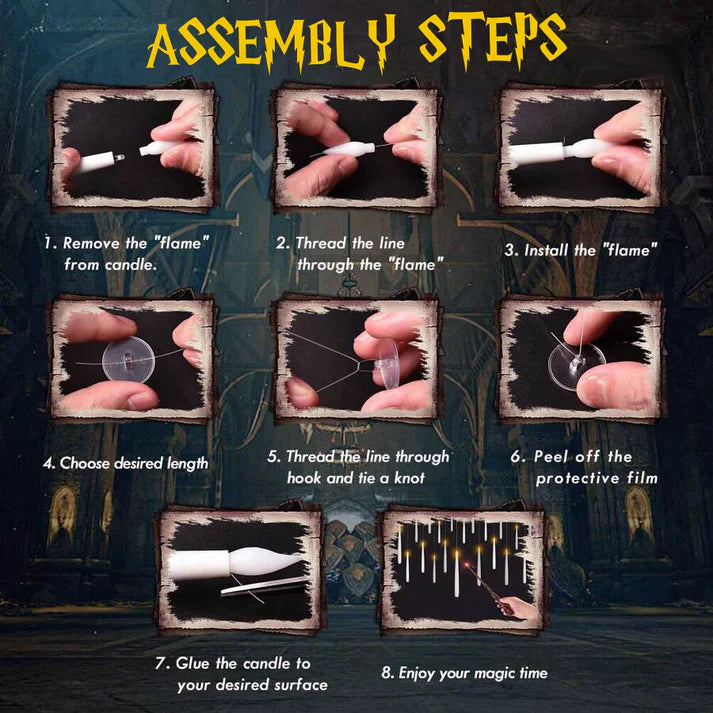 ASSEMBLY STEPS

1. Remove the "flame" from candle.

2. Thread the line through the "flame"

3. Install the "flame"

4. Choose desired length

5. Thread the line through hook and tie a knot

6. Peel off the protective film

7. Glue the candle to your desired surface

8. Enjoy your magic time