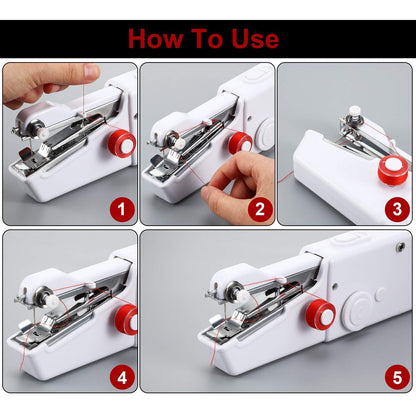 How To Use

1

2

3

4

5